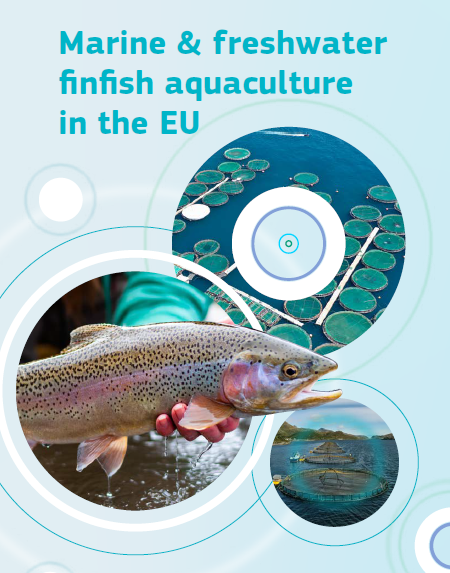 Marine & freshwater finfish aquaculture in the EU