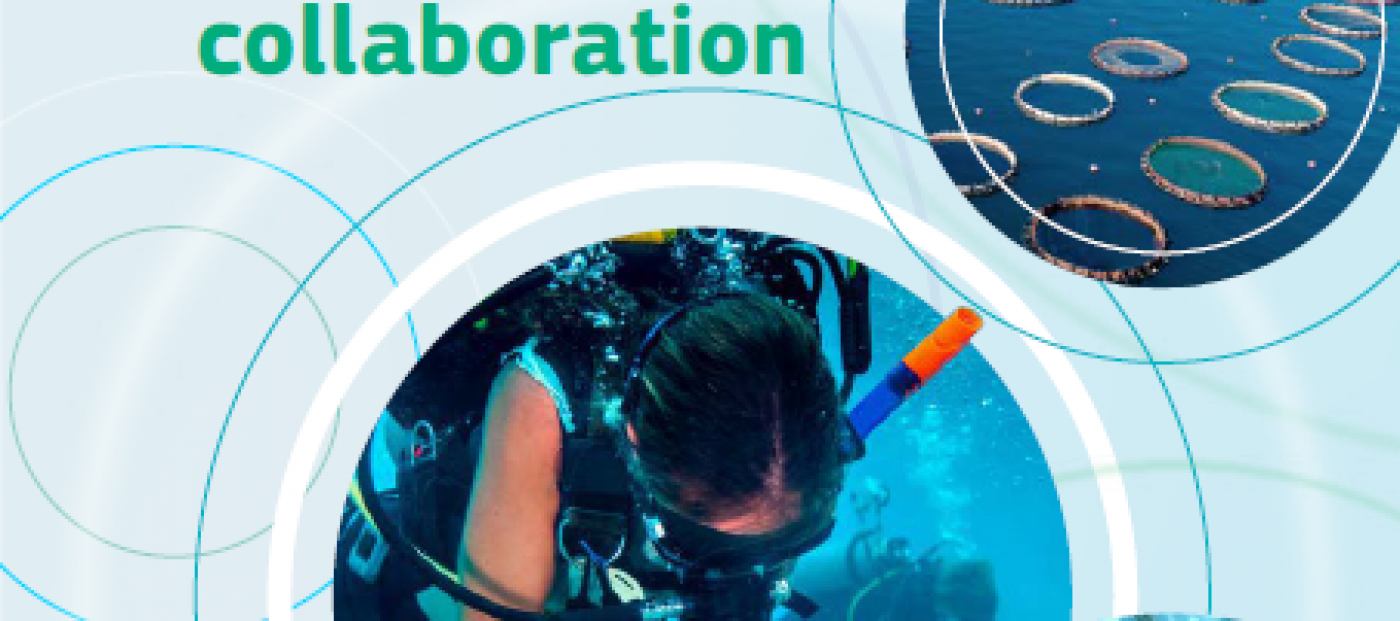 collaboration