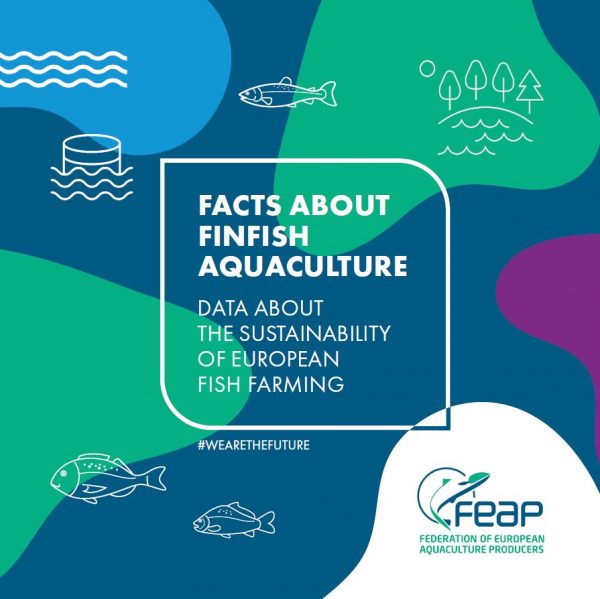 FACTS ABOUT FINFISH AQUACULTURE

DATA ABOUT THE SUSTAINABILITY OF EUROPEAN FISH FARMING

#WEARETHEFUTURE

FEAP
FEDERATION OF EUROPEAN AQUACULTURE PRODUCERS