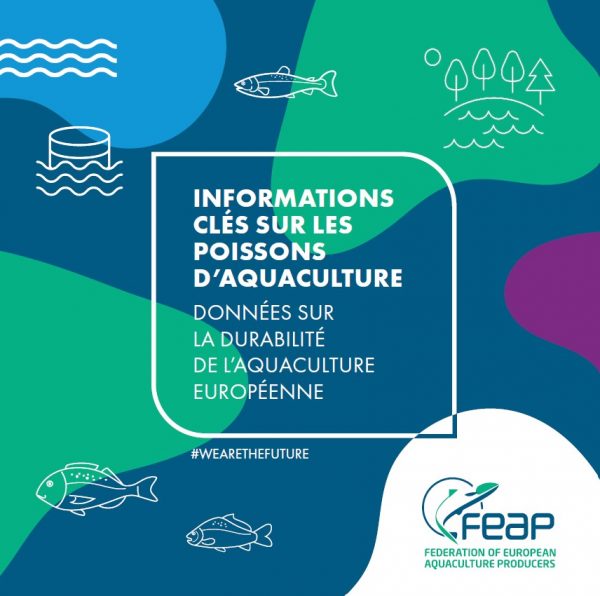 INFORMATIONS CLÉS SUR LES POISSONS D'AQUACULTURE

DONNÉES SUR LA DURABILITÉ DE L'AQUACULTURE EUROPÉENNE

#WEARETHEFUTURE

FEAP

FEDERATION OF EUROPEAN AQUACULTURE PRODUCERS