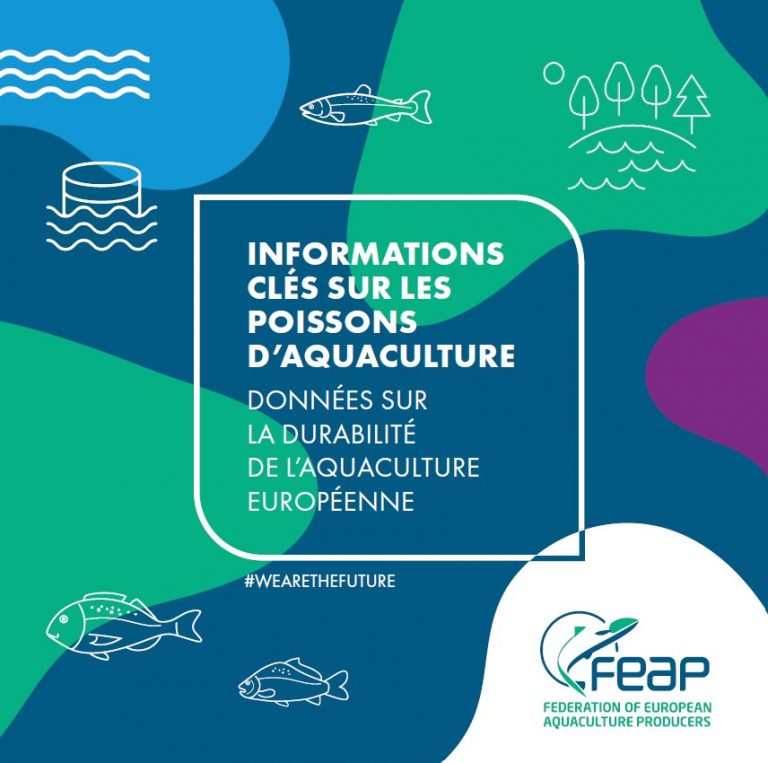 INFORMATIONS CLÉS SUR LES POISSONS D'AQUACULTURE

DONNÉES SUR LA DURABILITÉ DE L'AQUACULTURE EUROPÉENNE

#WEARETHEFUTURE

FEAP

FEDERATION OF EUROPEAN AQUACULTURE PRODUCERS